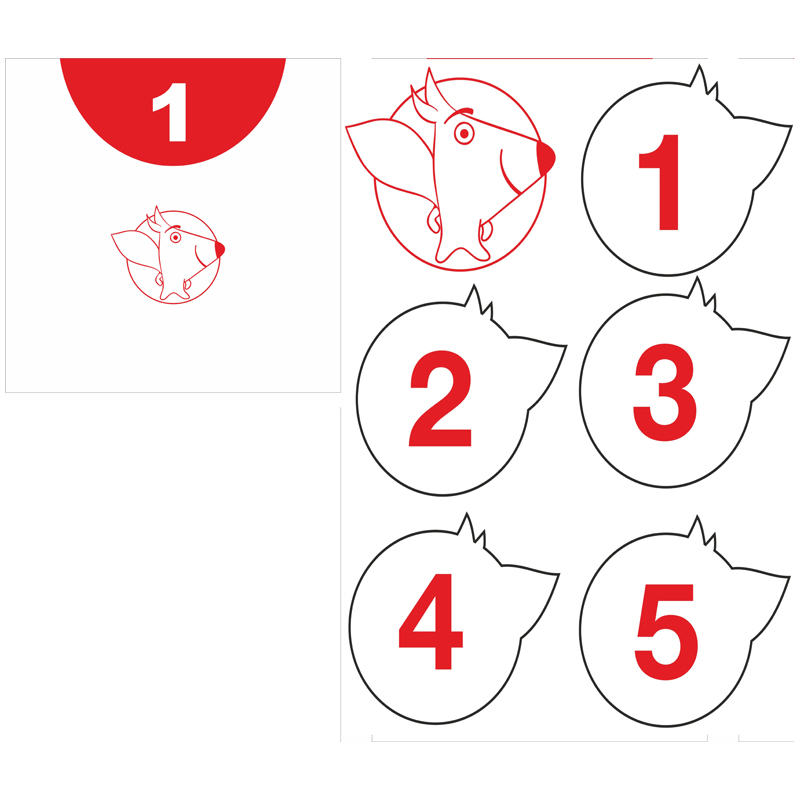 1

1

2

3

4

5